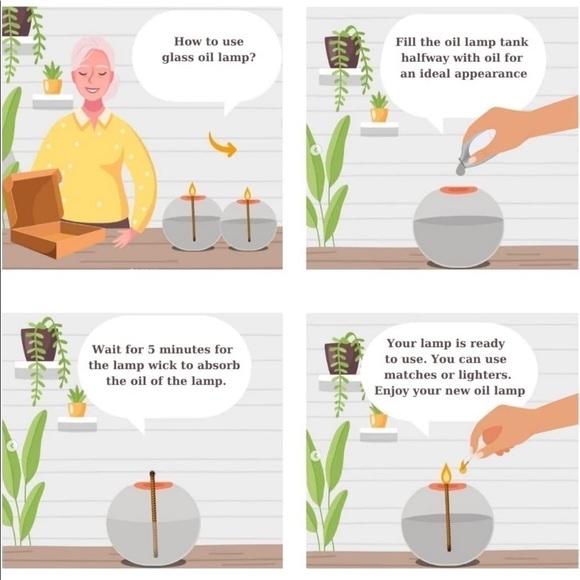 How to use glass oil lamp?

Fill the oil lamp tank halfway with oil for an ideal appearance

Wait for 5 minutes for the lamp wick to absorb the oil of the lamp.

Your lamp is ready to use. You can use matches or lighters. Enjoy your new oil lamp